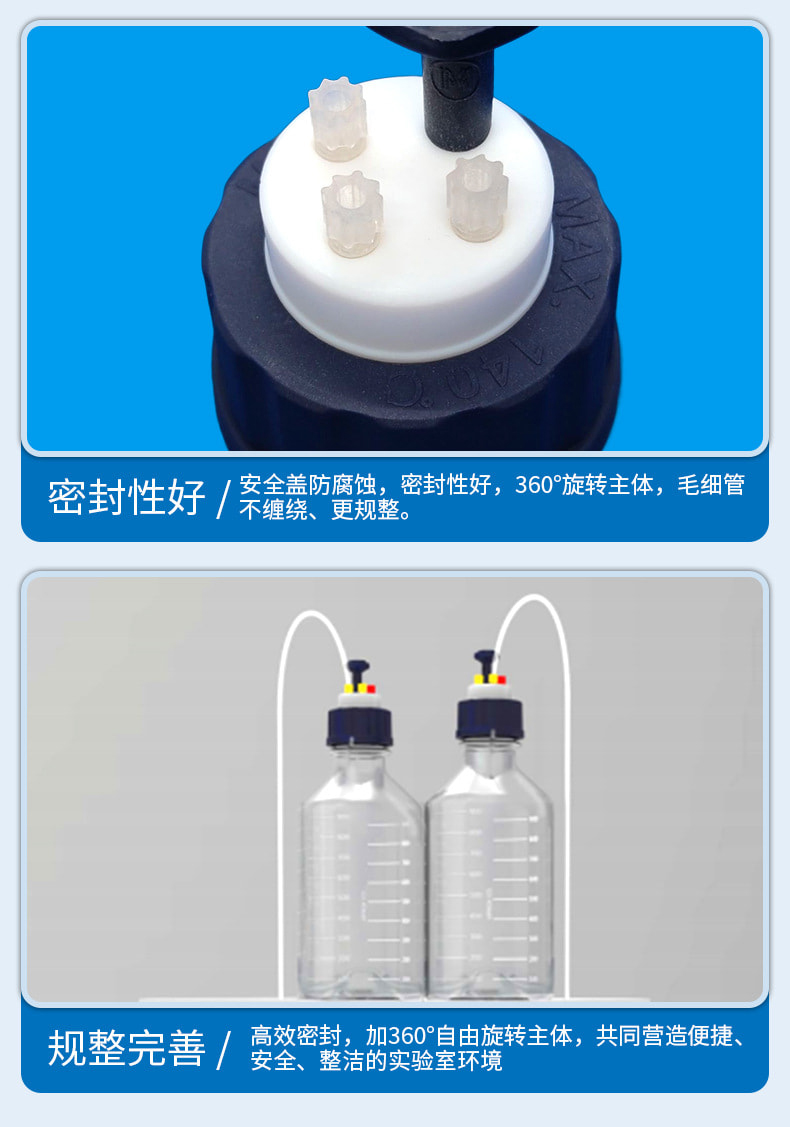 MAX. 140°C

密封性好 / 安全盖防腐蚀，密封性好，360°旋转主体，毛细管不缠绕、更规整。

规整完善 / 高效密封，加360°自由旋转主体，共同营造便捷、安全、整洁的实验室环境