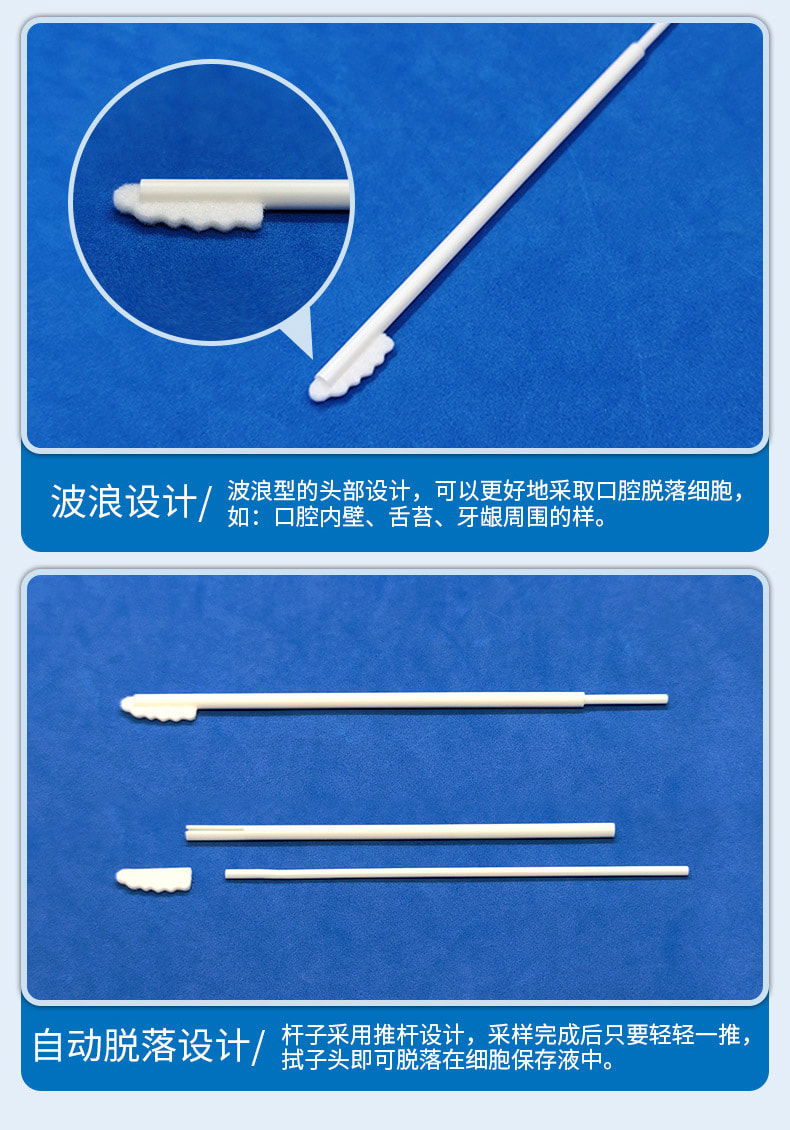 波浪设计/ 波浪型的头部设计，可以更好地采取口腔脱落细胞，如：口腔内壁、舌苔、牙龈周围的样。

自动脱落设计/ 杆子采用推杆设计，采样完成后只要轻轻一推，拭子头即可脱落在细胞保存液中。