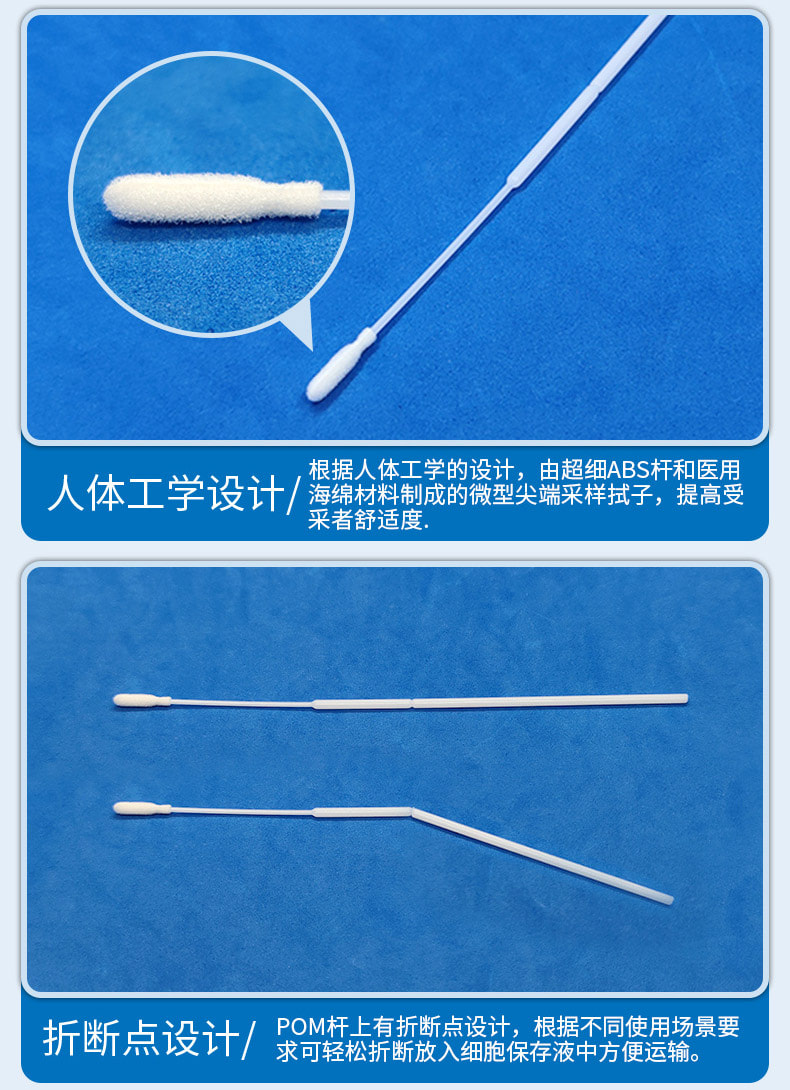 人体工学设计/ 根据人体工学的设计，由超细ABS杆和医用海绵材料制成的微型尖端采样拭子，提高受采者舒适度.

折断点设计/ POM杆上有折断点设计，根据不同使用场景要求可轻松折断放入细胞保存液中方便运输。