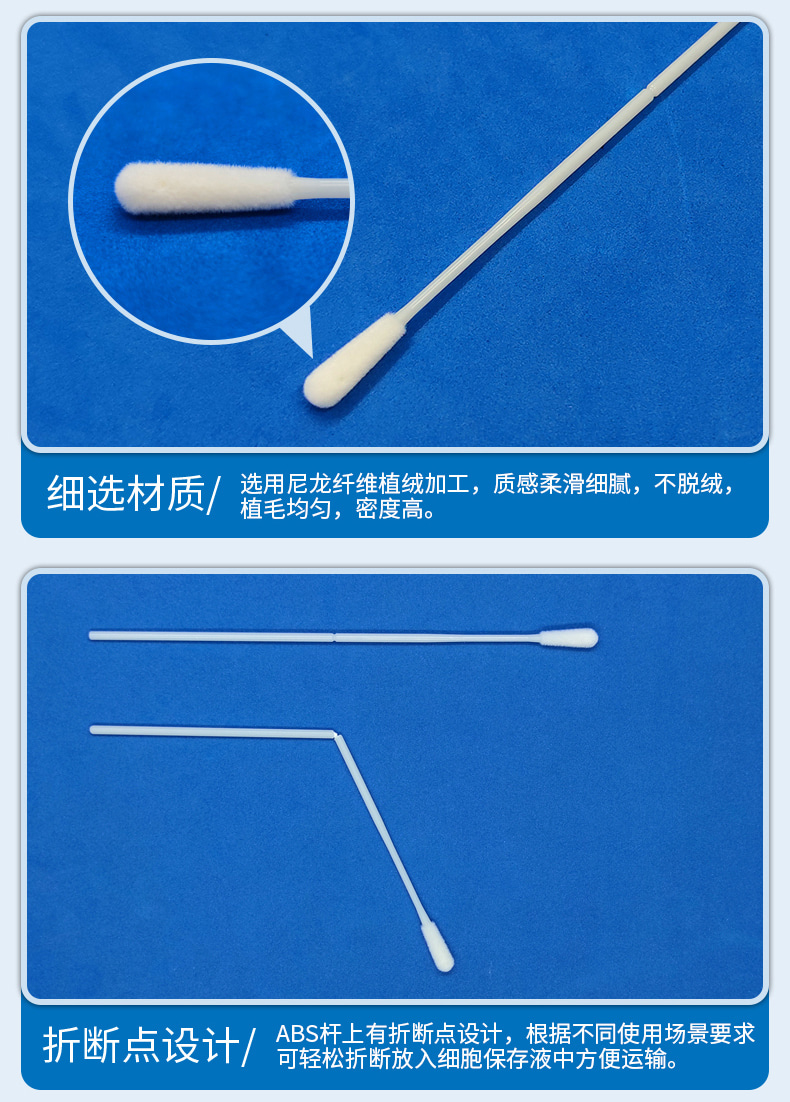 细选材质/ 选用尼龙纤维植绒加工，质感柔滑细腻，不脱绒，植毛均匀，密度高。

折断点设计/ ABS杆上有折断点设计，根据不同使用场景要求可轻松折断放入细胞保存液中方便运输。