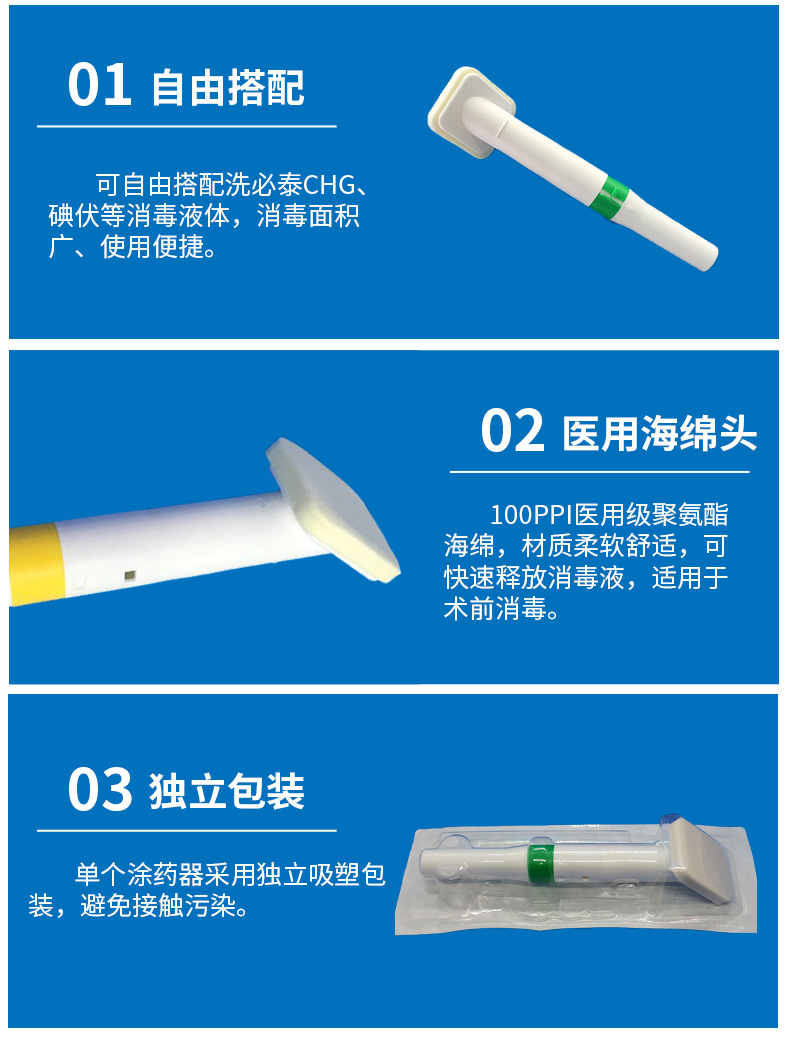 01 自由搭配

可自由搭配洗必泰CHG、碘伏等消毒液体，消毒面积广、使用便捷。

02 医用海绵头

100PPI医用级聚氨酯海绵，材质柔软舒适，可快速释放消毒液，适用于术前消毒。

03 独立包装

单个涂药器采用独立吸塑包装，避免接触污染。