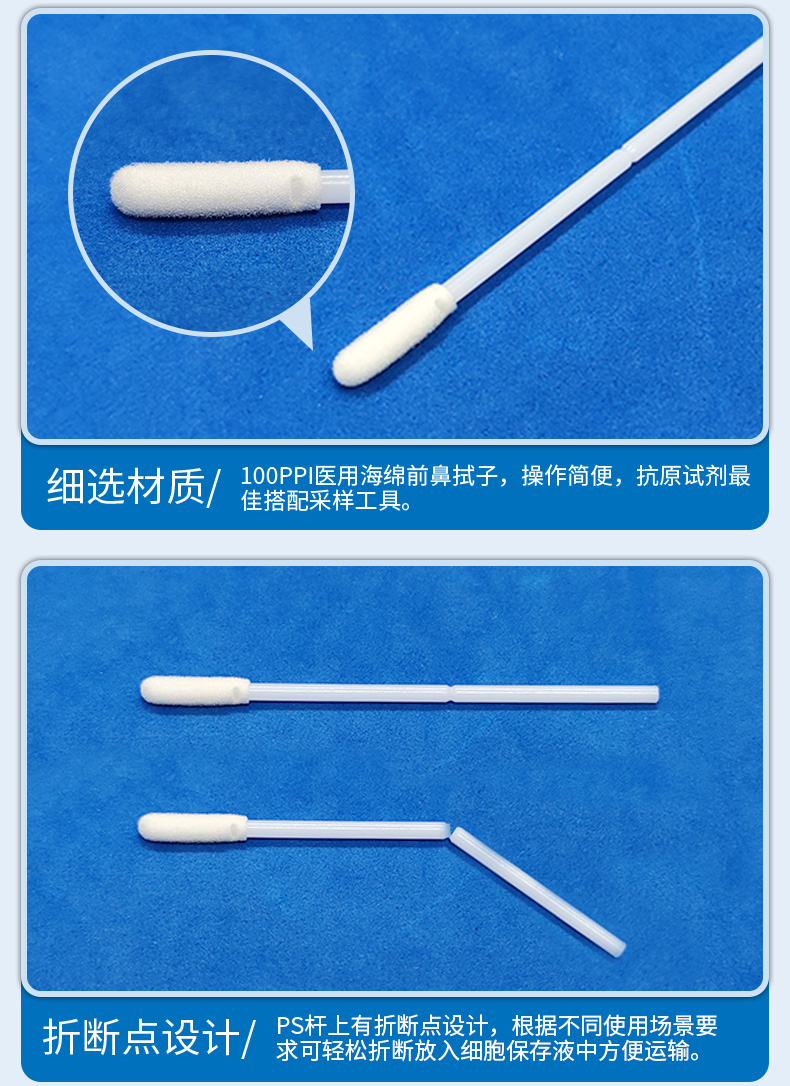 细选材质/

100PPI医用海绵前鼻拭子，操作简便，抗原试剂最佳搭配采样工具。

折断点设计/

PS杆上有折断点设计，根据不同使用场景要求可轻松折断放入细胞保存液中方便运输。